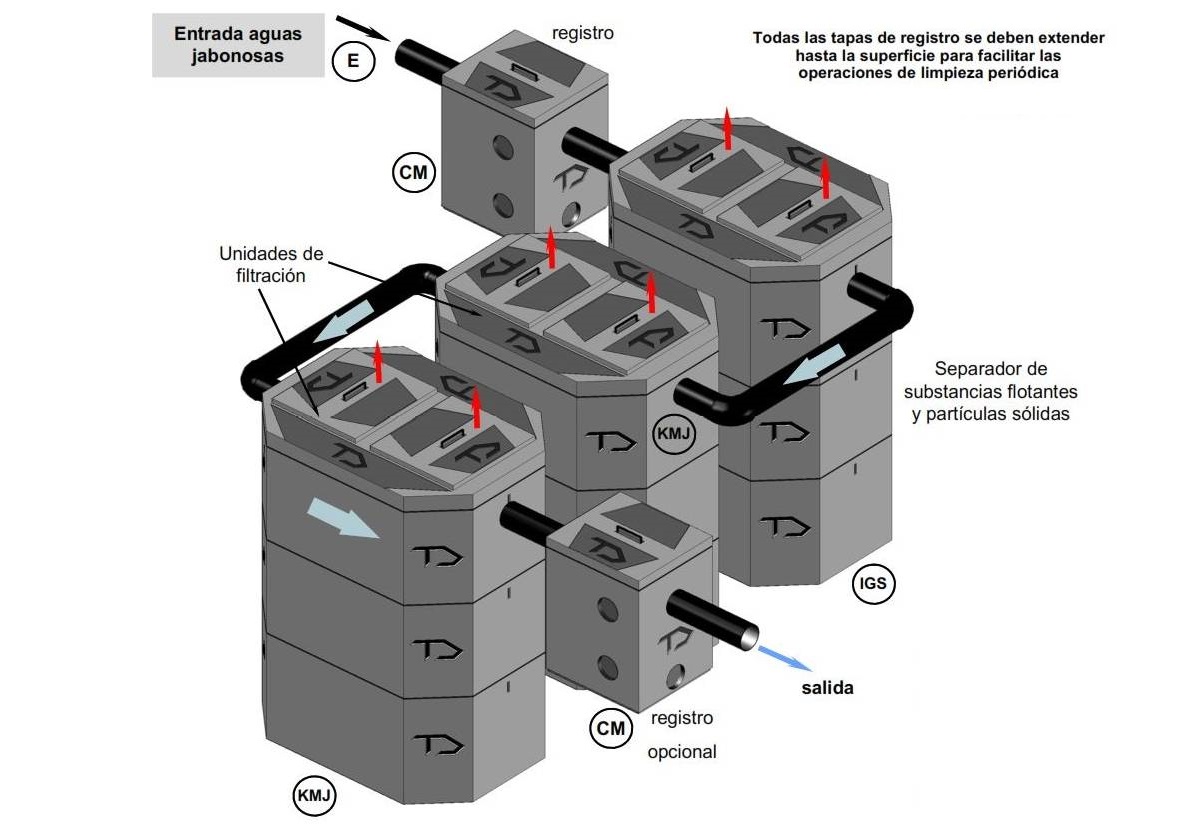 Entrada aguas jabonosas

E

registro

Todas las tapas de registro se deben extender hasta la superficie para facilitar las operaciones de limpieza periódica

CM

Unidades de filtración

Separador de substancias flotantes y partículas sólidas

KMJ

IGS

salida

CM

registro

opcional

KMJ