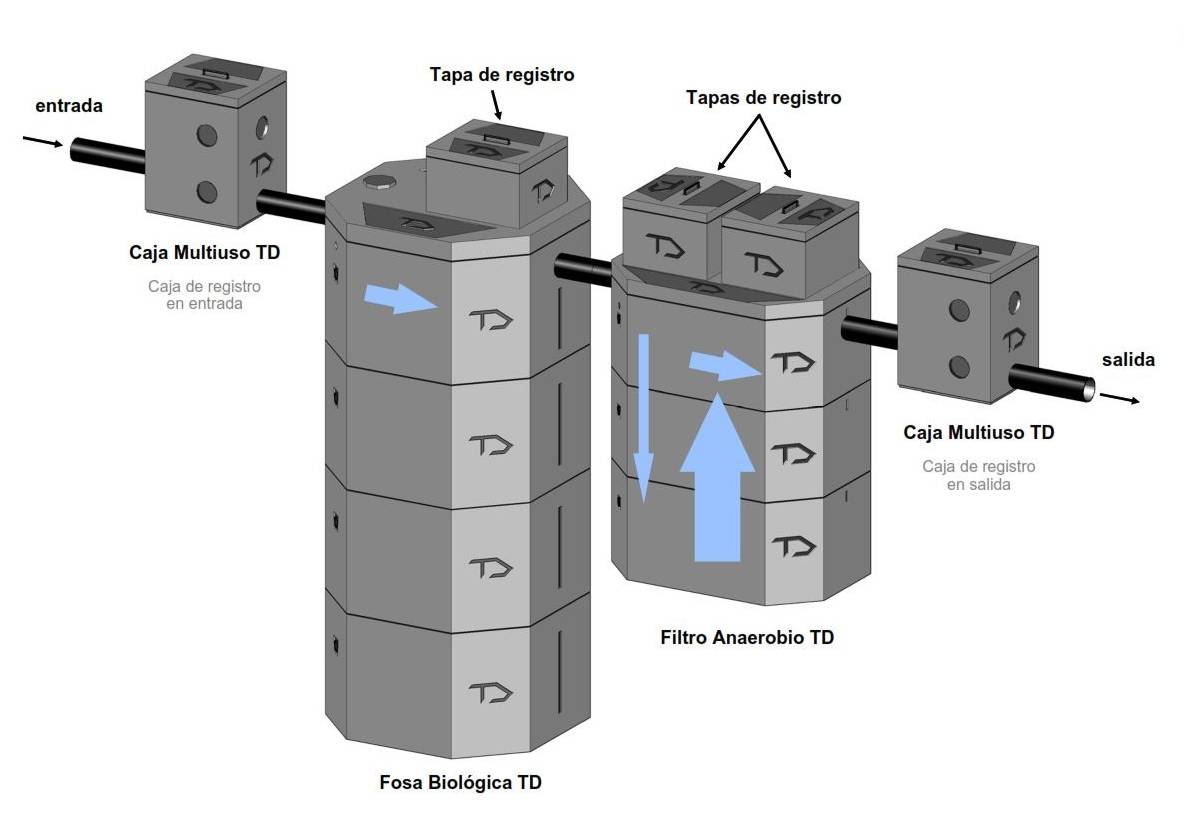 entrada

Tapa de registro

Tapas de registro

Caja Multiuso TD

Caja de registro en entrada

salida

Caja Multiuso TD

Caja de registro en salida

Filtro Anaerobio TD

Fosa Biológica TD