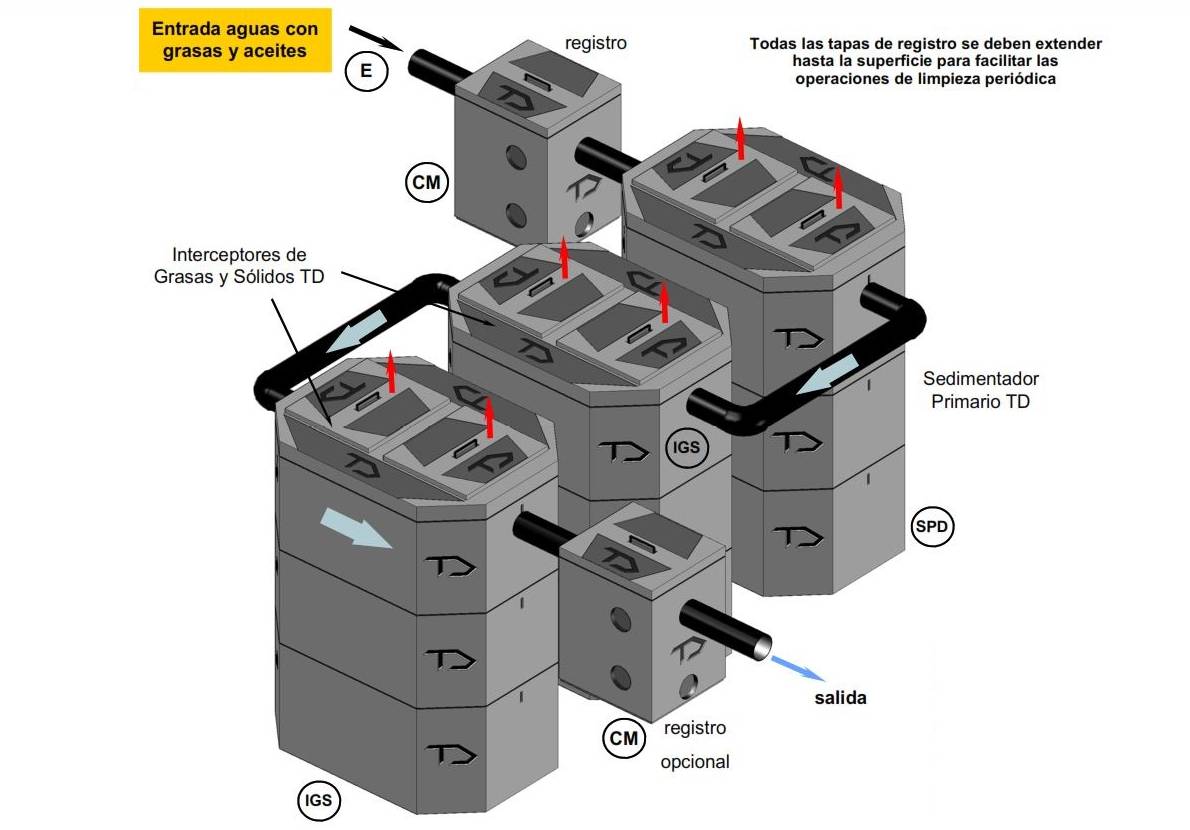 Entrada aguas con grasas y aceites

E

registro

Todas las tapas de registro se deben extender hasta la superficie para facilitar las operaciones de limpieza periódica

CM

Interceptores de Grasas y Sólidos TD

Sedimentador Primario TD

IGS

SPD

salida

CM

registro opcional

IGS